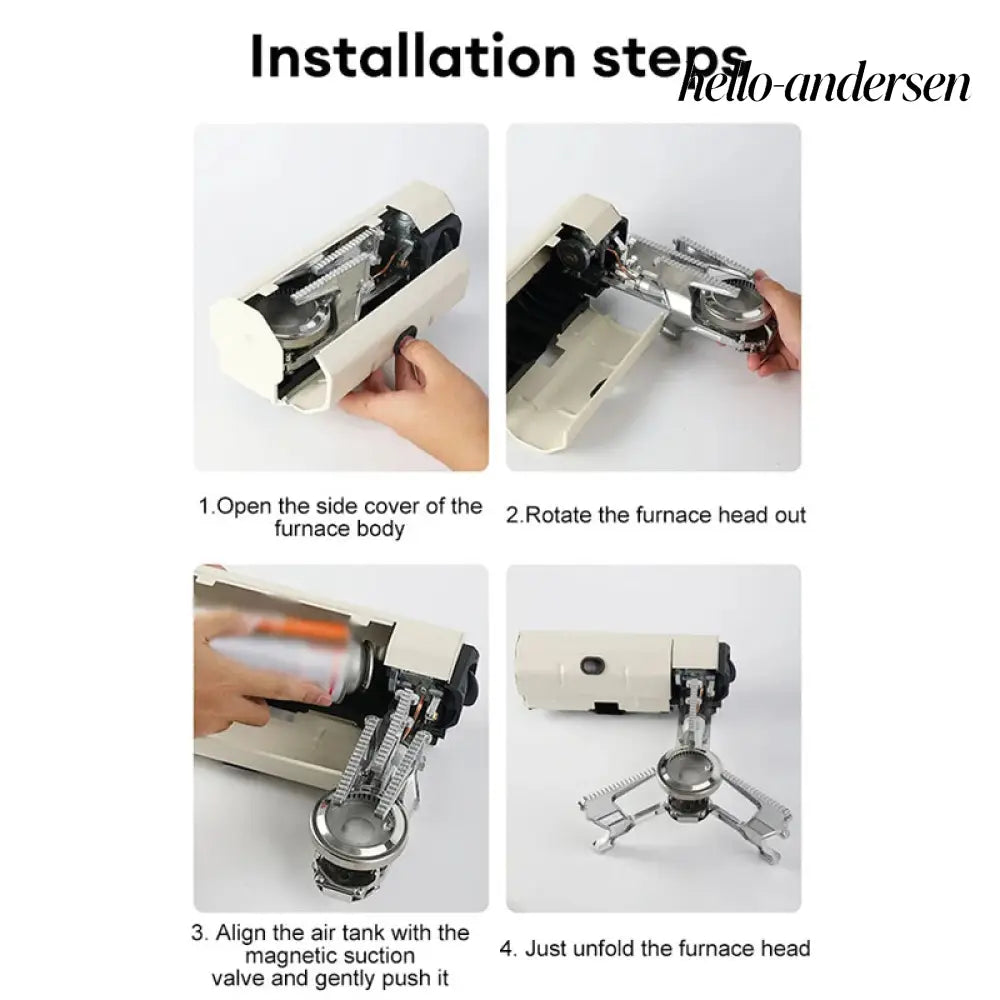 Installation steps

hello-andersen

1.Open the side cover of the furnace body

2.Rotate the furnace head out

3. Align the air tank with the magnetic suction valve and gently push it

4. Just unfold the furnace head