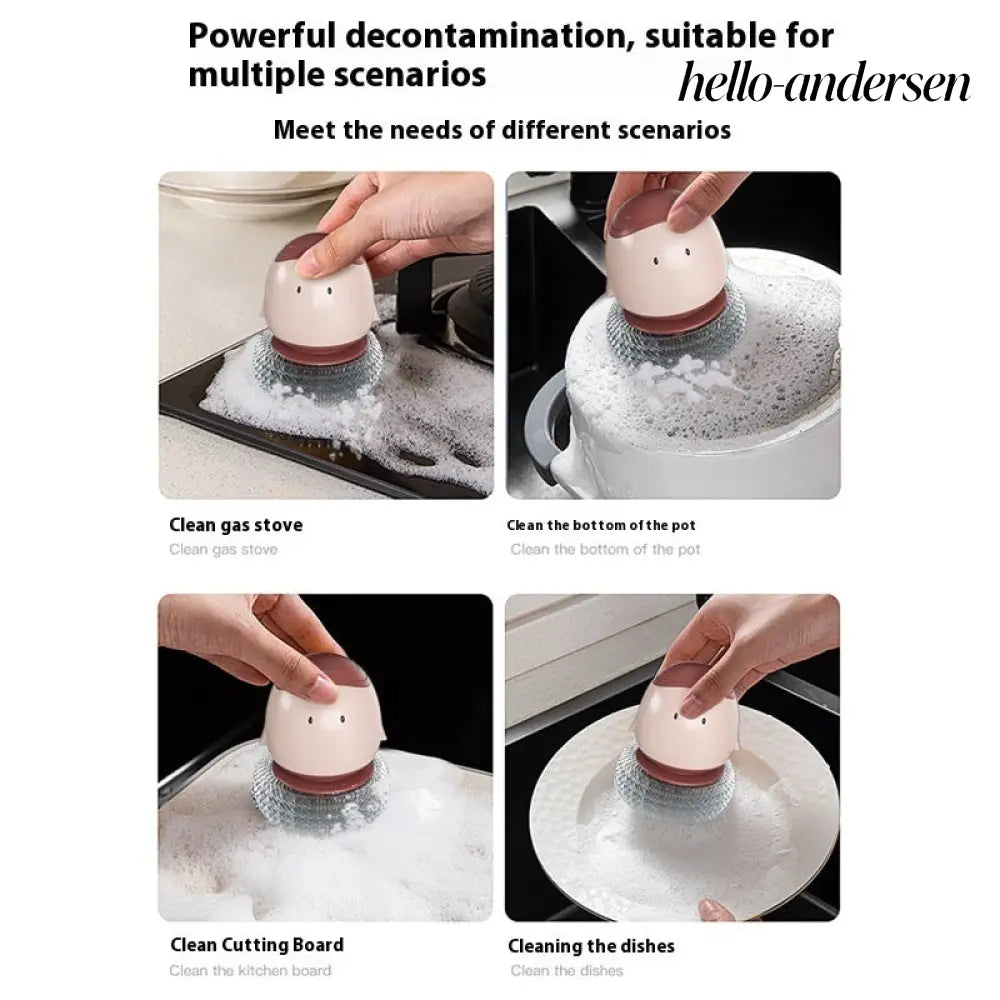 Powerful decontamination, suitable for multiple scenarios

hello-andersen

Meet the needs of different scenarios

Clean gas stove
Clean gas stove

Clean the bottom of the pot
Clean the bottom of the pot

Clean Cutting Board
Clean the kitchen board

Cleaning the dishes
Clean the dishes